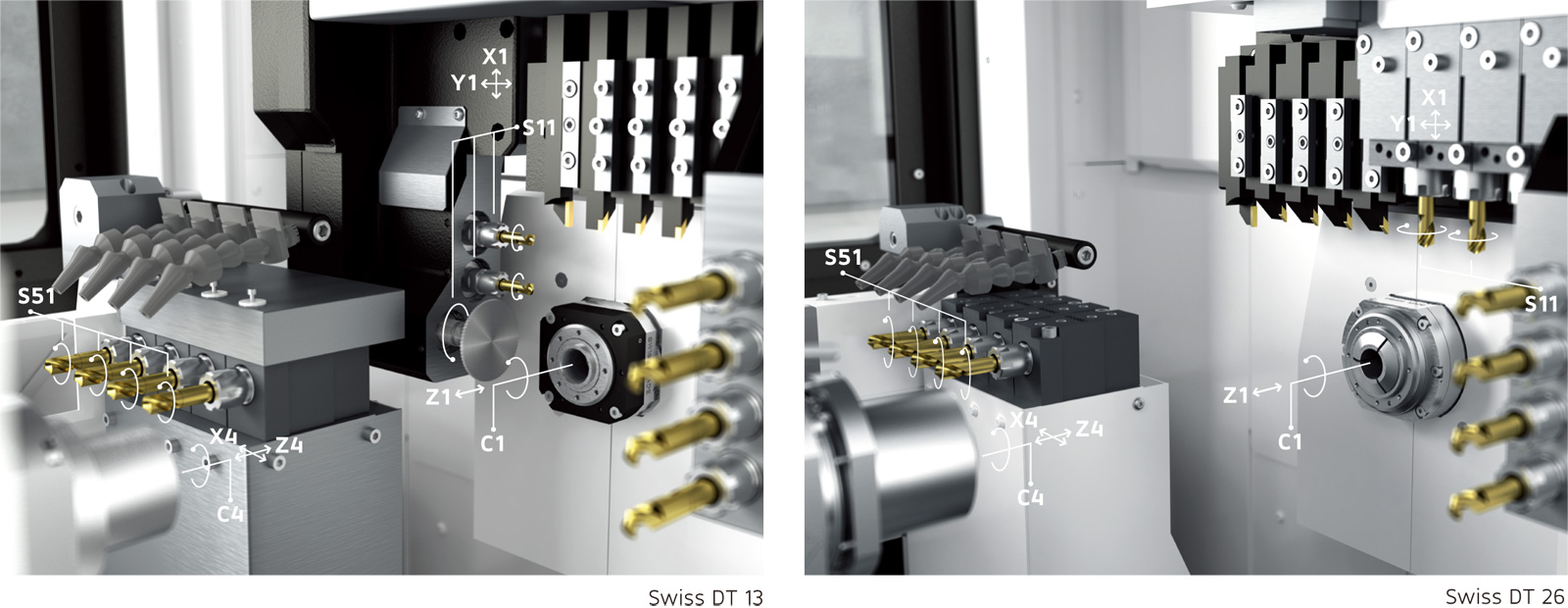 X1
Y1
S11
S51
Z1
C1
X4
Z4
C4

Swiss DT 13

X1
Y1
S51
S11
Z1
C1
X4
Z4
C4

Swiss DT 26